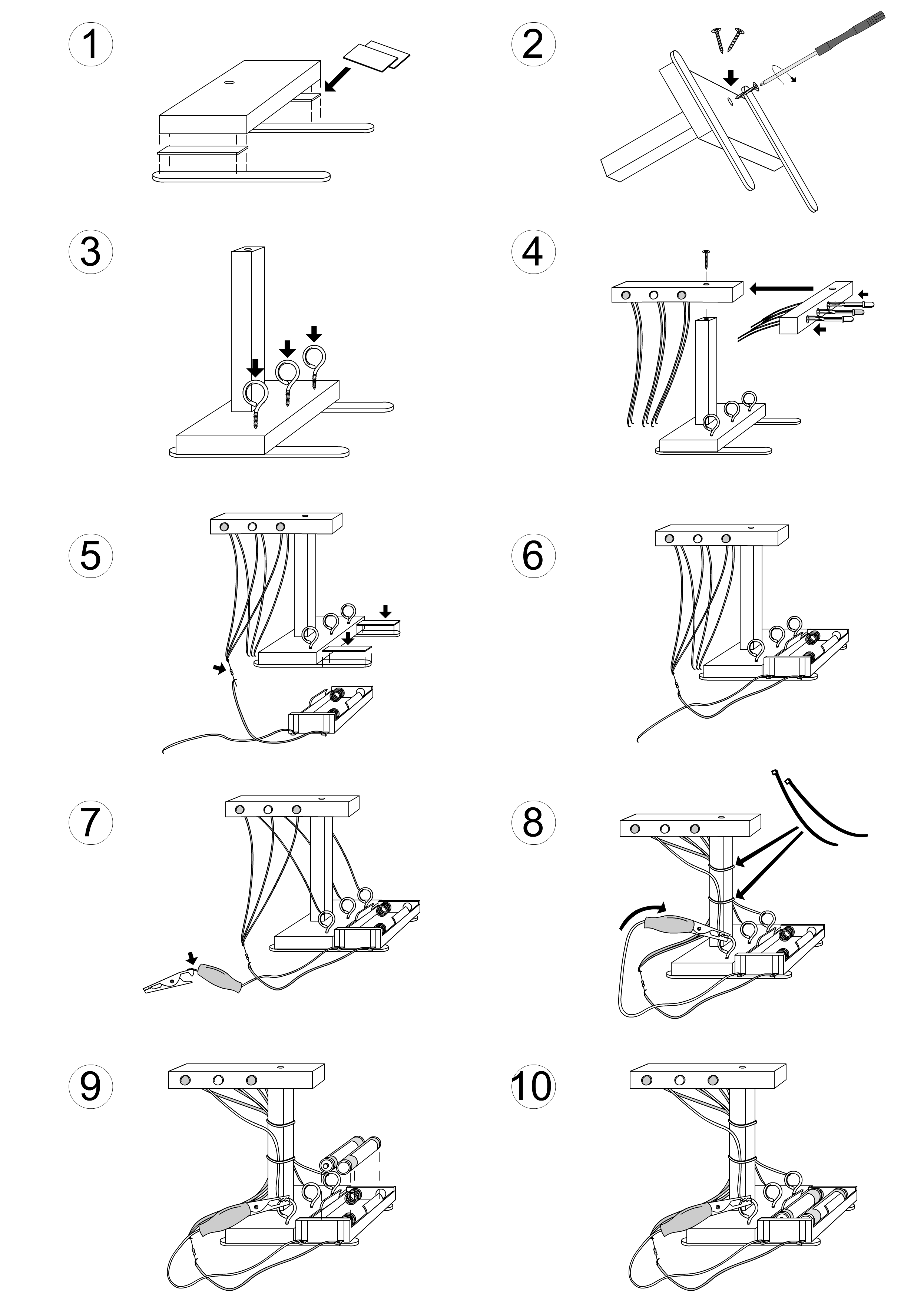 1

2

3

4

5

6

7

8

9

10